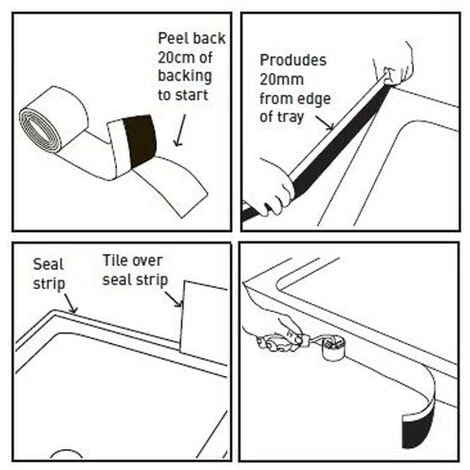 Peel back 20cm of backing to start

Produdes 20mm from edge of tray

Seal strip

Tile over seal strip