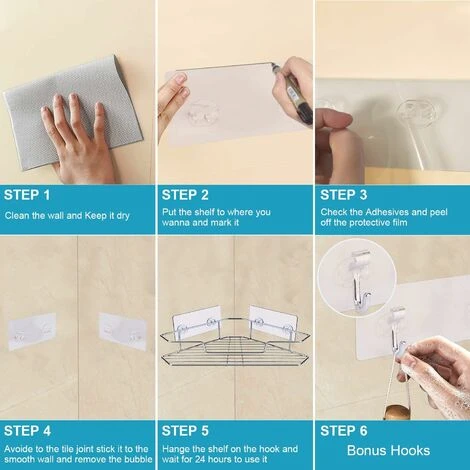 STEP 1
Clean the wall and Keep it dry

STEP 2
Put the shelf to where you wanna and mark it

STEP 3
Check the Adhesives and peel off the protective film

STEP 4
Avoide to the tile joint stick it to the smooth wall and remove the bubble

STEP 5
Hange the shelf on the hook and wait for 24 hours to use it

STEP 6
Bonus Hooks