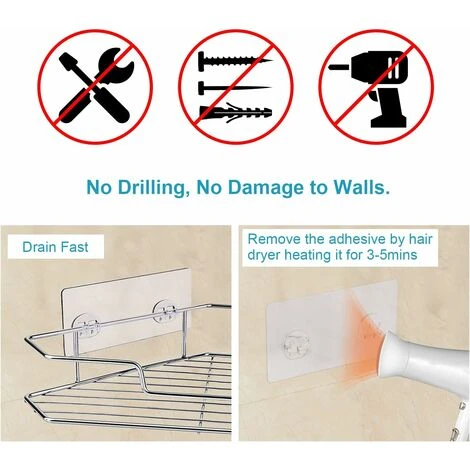 No Drilling, No Damage to Walls.

Drain Fast

Remove the adhesive by hair dryer heating it for 3-5mins