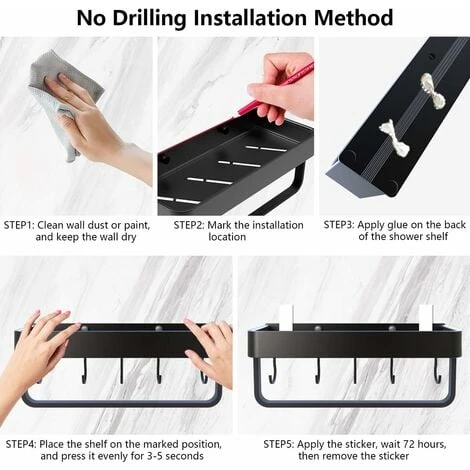 No Drilling Installation Method

STEP1: Clean wall dust or paint, and keep the wall dry

STEP2: Mark the installation location

STEP3: Apply glue on the back of the shower shelf

STEP4: Place the shelf on the marked position, and press it evenly for 3-5 seconds

STEP5: Apply the sticker, wait 72 hours, then remove the sticker