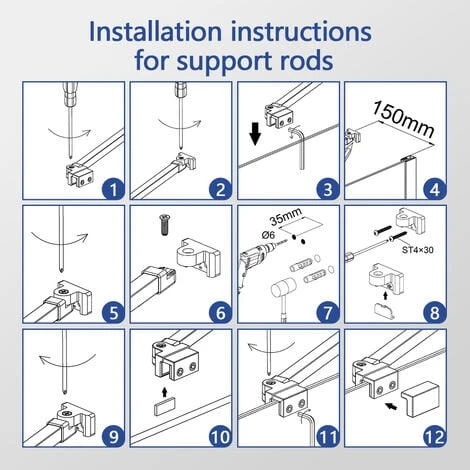 Installation instructions for support rods

1

2

3

150mm

4

5

6

35mm

Ø6

7

ST4×30

8

9

10

11

12