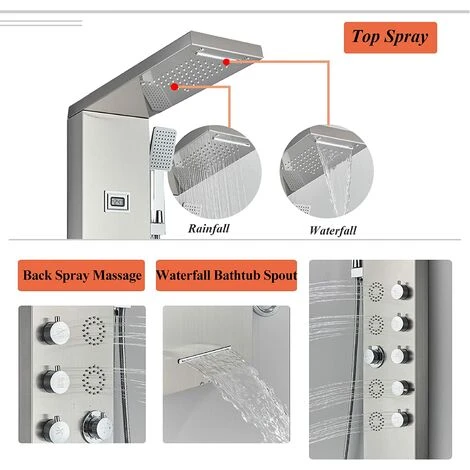 Top Spray

Rainfall

Waterfall

Back Spray Massage

Waterfall Bathtub Spout