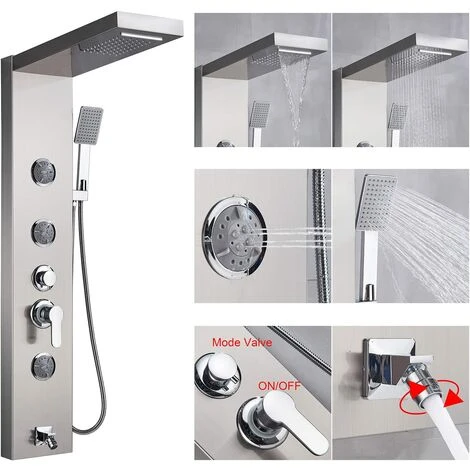 Mode Valve
ON/OFF