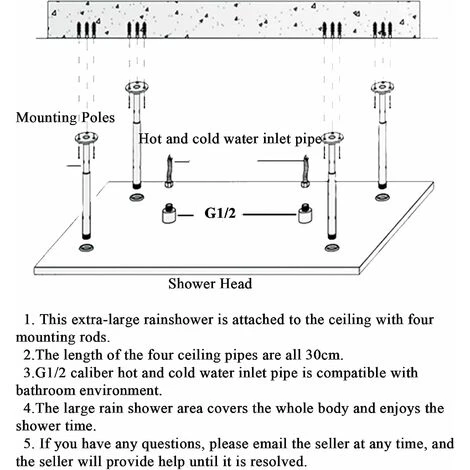 Mounting Poles

Hot and cold water inlet pipe

G1/2

Shower Head

1. This extra-large rainshower is attached to the ceiling with four mounting rods.

2.The length of the four ceiling pipes are all 30cm.

3.G1/2 caliber hot and cold water inlet pipe is compatible with bathroom environment.

4.The large rain shower area covers the whole body and enjoys the shower time.

5. If you have any questions, please email the seller at any time, and the seller will provide help until it is resolved.