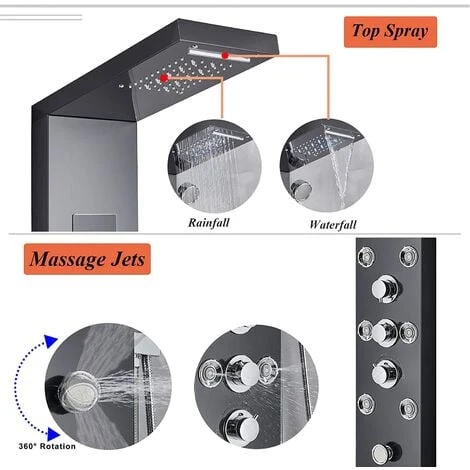 Top Spray

Rainfall

Waterfall

Massage Jets

360° Rotation