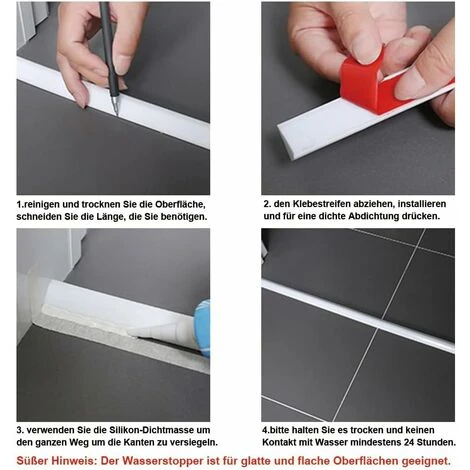 1.reinigen und trocknen Sie die Oberfläche, schneiden Sie die Länge, die Sie benötigen.

2. den Klebestreifen abziehen, installieren und für eine dichte Abdichtung drücken.

3. verwenden Sie die Silikon-Dichtmasse um den ganzen Weg um die Kanten zu versiegeln.

4.bitte halten Sie es trocken und keinen Kontakt mit Wasser mindestens 24 Stunden.

Süßer Hinweis: Der Wasserstopper ist für glatte und flache Oberflächen geeignet.