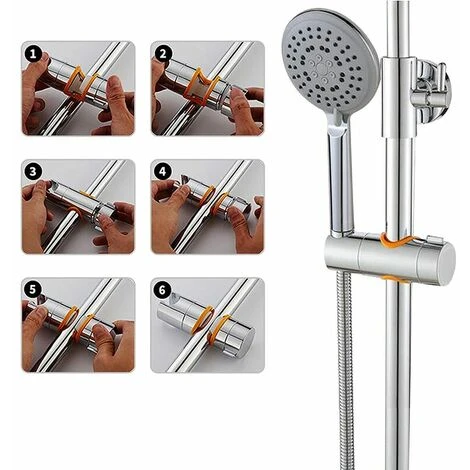 1
2
3
4
5
6