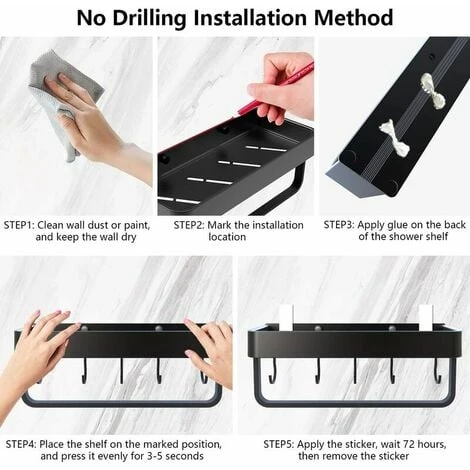 No Drilling Installation Method

STEP1: Clean wall dust or paint, and keep the wall dry

STEP2: Mark the installation location

STEP3: Apply glue on the back of the shower shelf

STEP4: Place the shelf on the marked position, and press it evenly for 3-5 seconds

STEP5: Apply the sticker, wait 72 hours, then remove the sticker