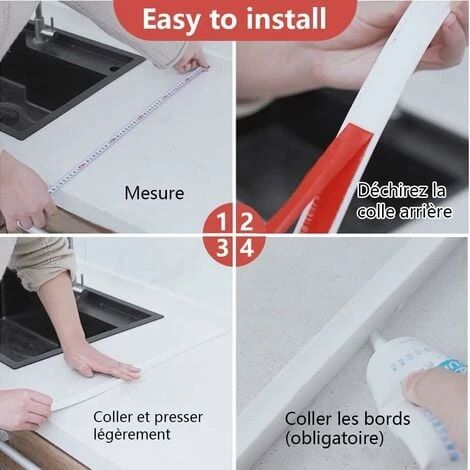 Easy to install

Mesure

Déchirez la colle arrière

1 2
3 4

Coller et presser légèrement

Coller les bords (obligatoire)