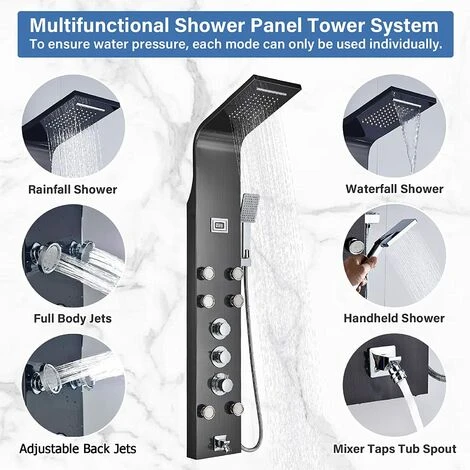 Multifunctional Shower Panel Tower System
To ensure water pressure, each mode can only be used individually.

Rainfall Shower

Full Body Jets

Adjustable Back Jets

Waterfall Shower

Handheld Shower

Mixer Taps Tub Spout