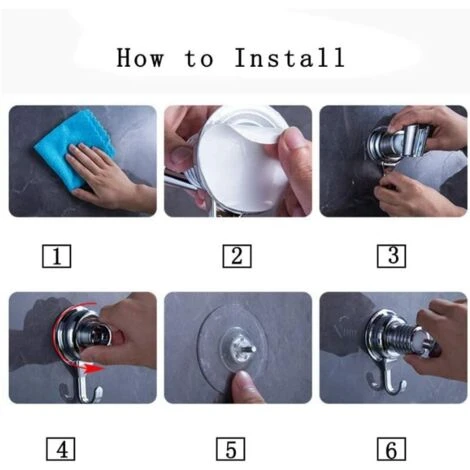 How to Install

1

2

3

4

5

6